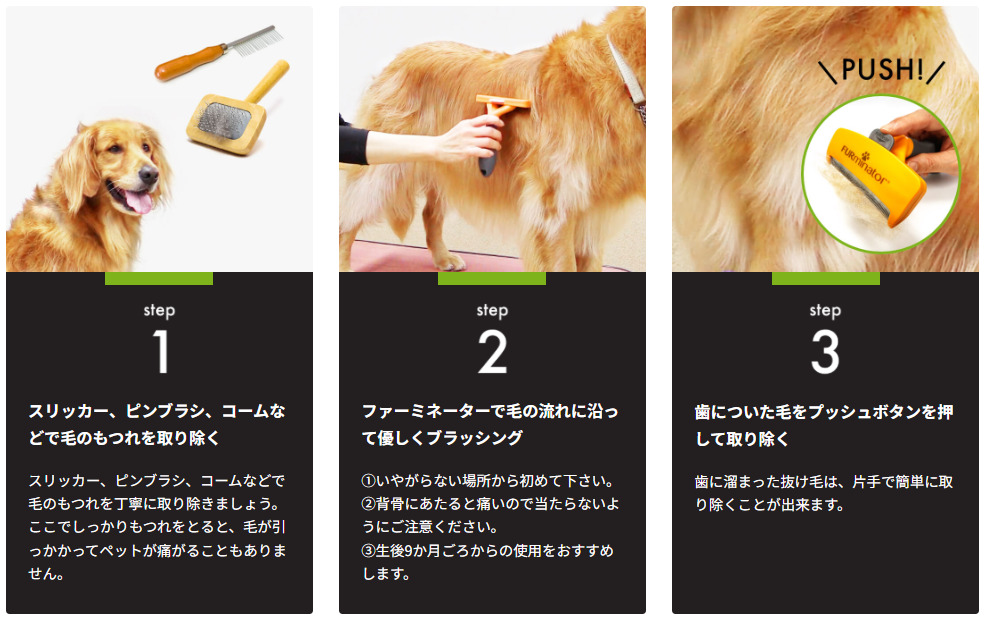 step
1
スリッカー、ピンブラシ、コームなどで毛のもつれを取り除く

スリッカー、ピンブラシ、コームなどで毛のもつれを丁寧に取り除きましょう。ここでしっかりもつれをとると、毛が引っかかってペットが痛がることもありません。

step
2
ファーミネーターで毛の流れに沿って優しくブラッシング

①いやがらない場所から初めて下さい。
②背骨にあたると痛いので当たらないようにご注意ください。
③生後9か月ごろからの使用をおすすめします。

\PUSH!/
FURminator

step
3
歯についた毛をプッシュボタンを押して取り除く

歯に溜まった抜け毛は、片手で簡単に取り除くことが出来ます。